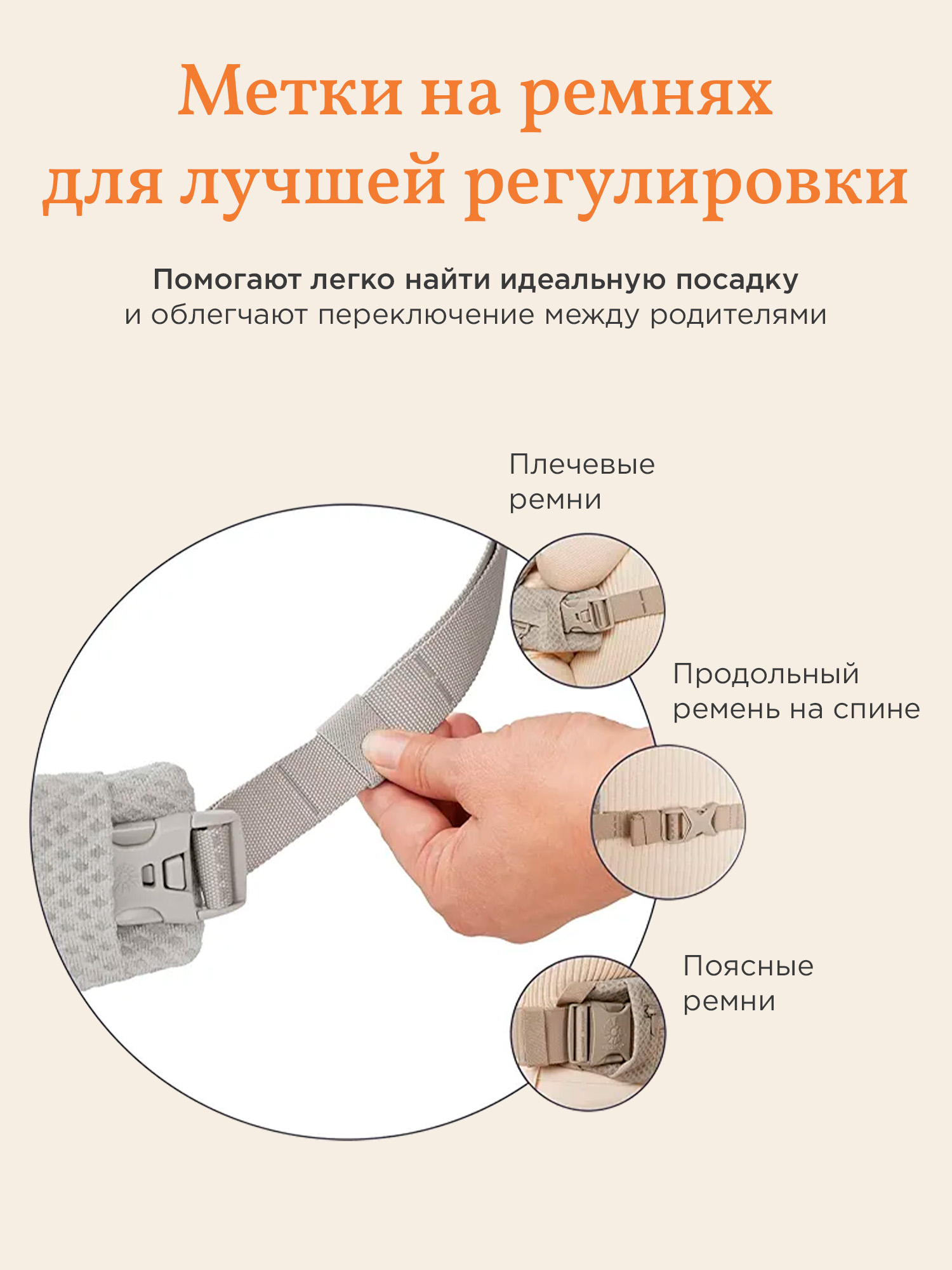 Метки на ремнях для лучшей регулировки

Помогают легко найти идеальную посадку и облегчают переключение между родителями

Плечевые ремни

Продольный ремень на спине

Поясные ремни